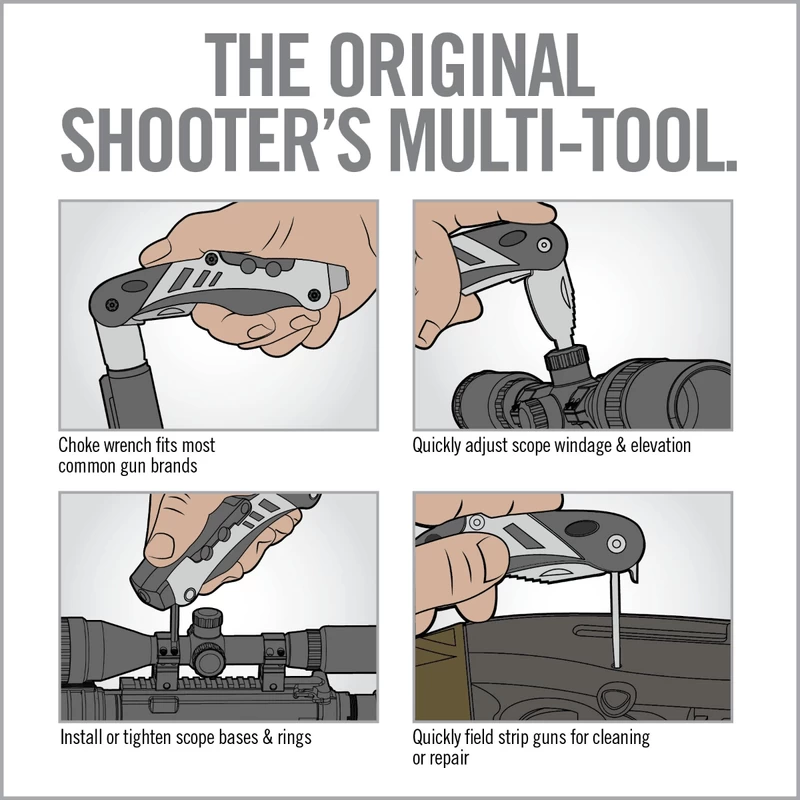 THE ORIGINAL SHOOTER'S MULTI-TOOL.

Choke wrench fits most common gun brands

Quickly adjust scope windage & elevation

Install or tighten scope bases & rings

Quickly field strip guns for cleaning or repair