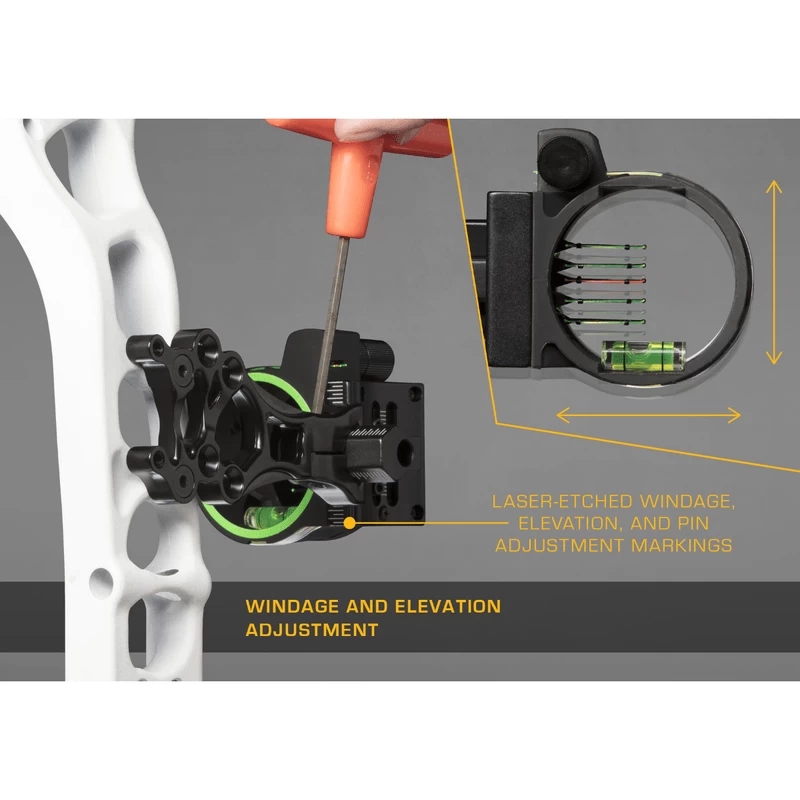 LASER-ETCHED WINDAGE, ELEVATION, AND PIN ADJUSTMENT MARKINGS

WINDAGE AND ELEVATION ADJUSTMENT