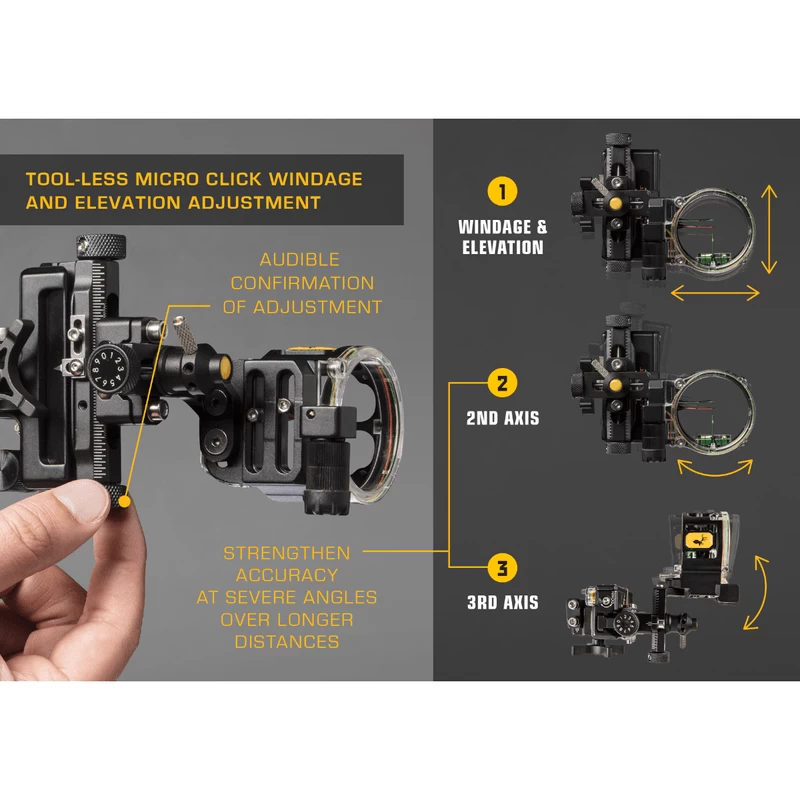 TOOL-LESS MICRO CLICK WINDAGE AND ELEVATION ADJUSTMENT

AUDIBLE CONFIRMATION OF ADJUSTMENT

STRENGTHEN ACCURACY AT SEVERE ANGLES OVER LONGER DISTANCES

1

WINDAGE & ELEVATION

2

2ND AXIS

3

3RD AXIS